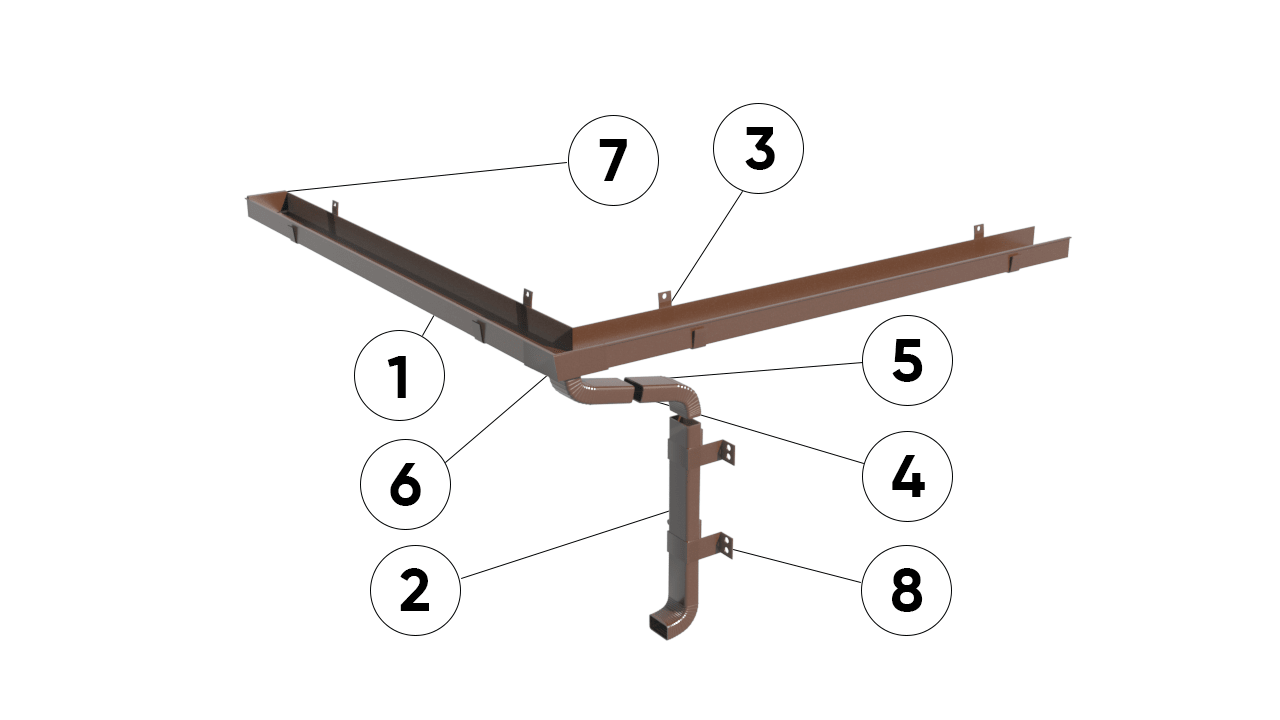 7
3
1
5
6
4
2
8